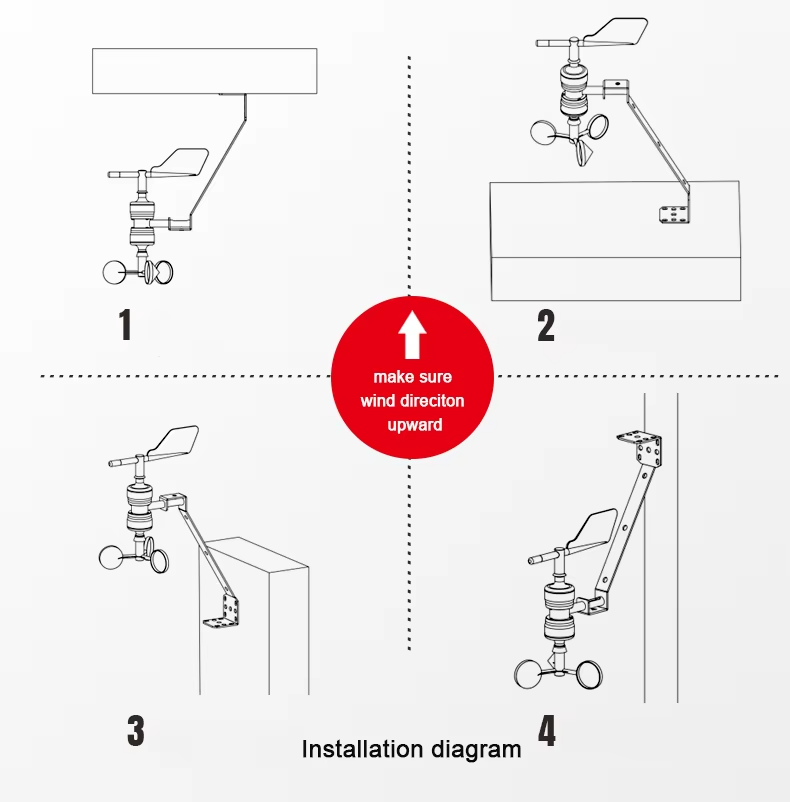 1

2

make sure wind direciton upward

3

4

Installation diagram